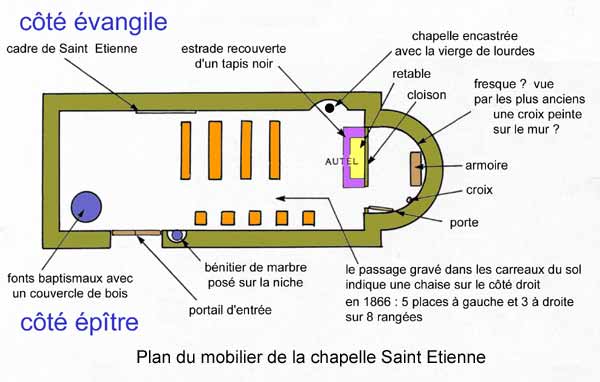 côté évangile

cadre de Saint Etienne

estrade recouverte d'un tapis noir

chapelle encastrée avec la vierge de lourdes

retable

cloison

fresque ? vue par les plus anciens une croix peinte sur le mur ?

AUTEL

armoire

croix

porte

fonts baptismaux avec un couvercle de bois

bénitier de marbre posé sur la niche

portail d'entrée

le passage gravé dans les carreaux du sol indique une chaise sur le côté droit

en 1866 : 5 places à gauche et 3 à droite sur 8 rangées

côté épître

Plan du mobilier de la chapelle Saint Etienne